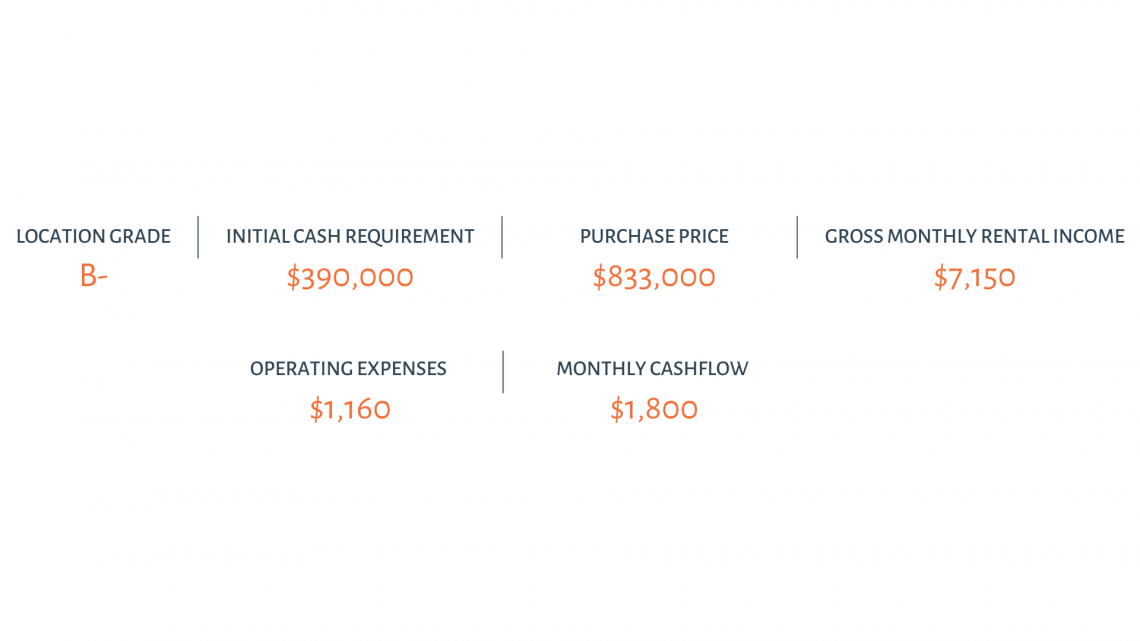 LOCATION GRADE
B-

INITIAL CASH REQUIREMENT
\$390,000

PURCHASE PRICE
\$833,000

GROSS MONTHLY RENTAL INCOME
\$7,150

OPERATING EXPENSES
\$1,160

MONTHLY CASHFLOW
\$1,800